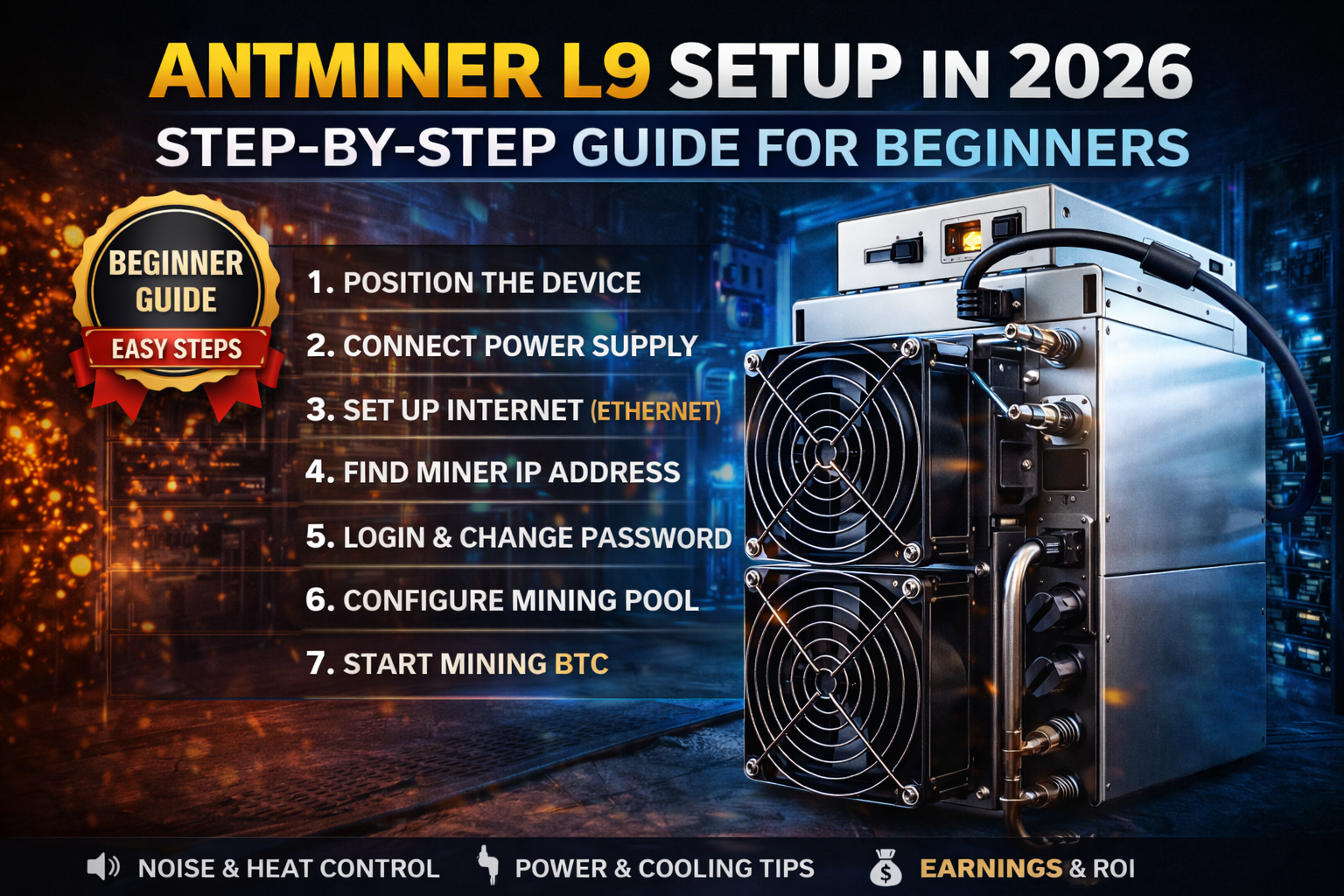 ANTMINER L9 SETUP IN 2026
STEP-BY-STEP GUIDE FOR BEGINNERS

BEGINNER GUIDE
EASY STEPS

1. POSITION THE DEVICE
2. CONNECT POWER SUPPLY
3. SET UP INTERNET (ETHERNET)
4. FIND MINER IP ADDRESS
5. LOGIN & CHANGE PASSWORD
6. CONFIGURE MINING POOL
7. START MINING BTC

NOISE & HEAT CONTROL POWER & COOLING TIPS $ EARNINGS & ROI